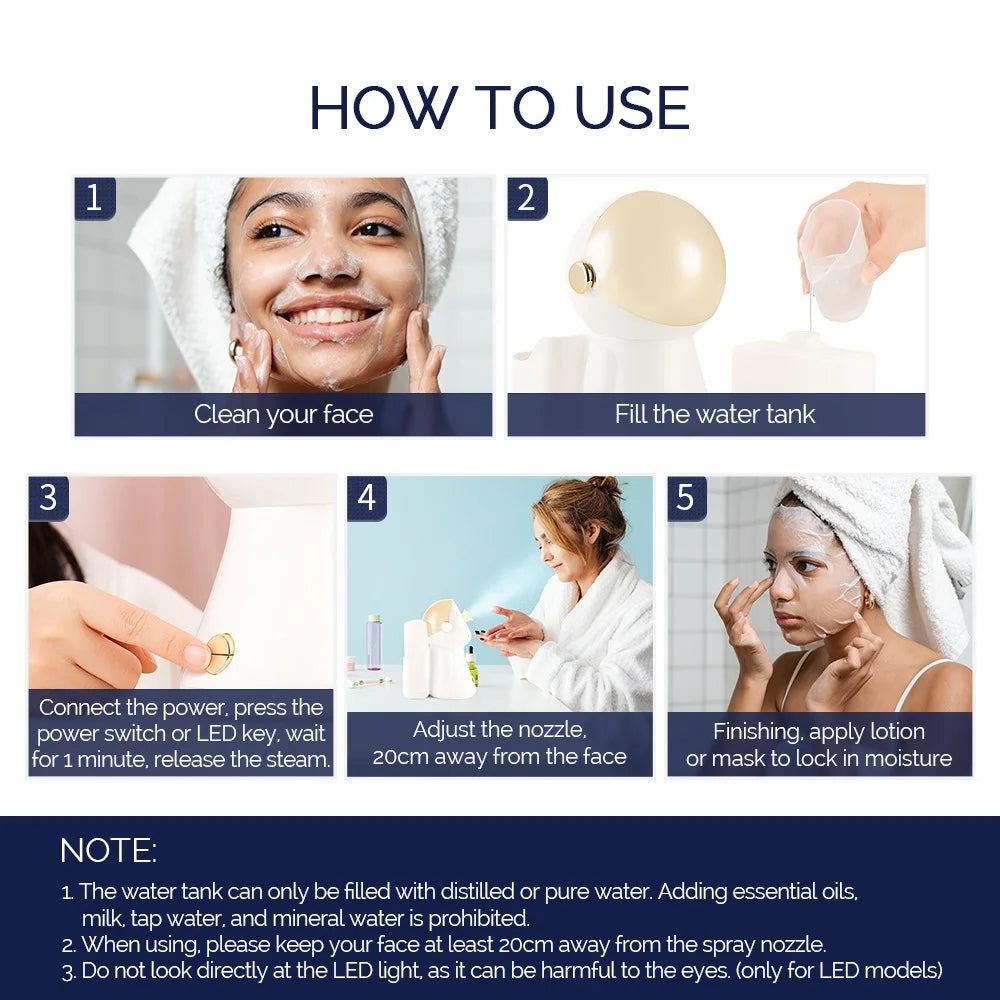 HOW TO USE

1
Clean your face

2
Fill the water tank

3
Connect the power, press the power switch or LED key, wait for 1 minute, release the steam.

4
Adjust the nozzle, 20cm away from the face

5
Finishing, apply lotion or mask to lock in moisture

NOTE:
1. The water tank can only be filled with distilled or pure water. Adding essential oils, milk, tap water, and mineral water is prohibited.
2. When using, please keep your face at least 20cm away from the spray nozzle.
3. Do not look directly at the LED light, as it can be harmful to the eyes. (only for LED models)