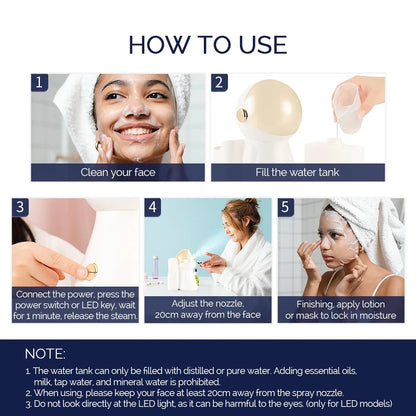 HOW TO USE

1
Clean your face

2
Fill the water tank

3
Connect the power, press the power switch or LED key, wait for 1 minute, release the steam.

4
Adjust the nozzle, 20cm away from the face

5
Finishing, apply lotion or mask to lock in moisture

NOTE:
1. The water tank can only be filled with distilled or pure water. Adding essential oils, milk, tap water, and mineral water is prohibited.
2. When using, please keep your face at least 20cm away from the spray nozzle.
3. Do not look directly at the LED light, as it can be harmful to the eyes. (only for LED models)